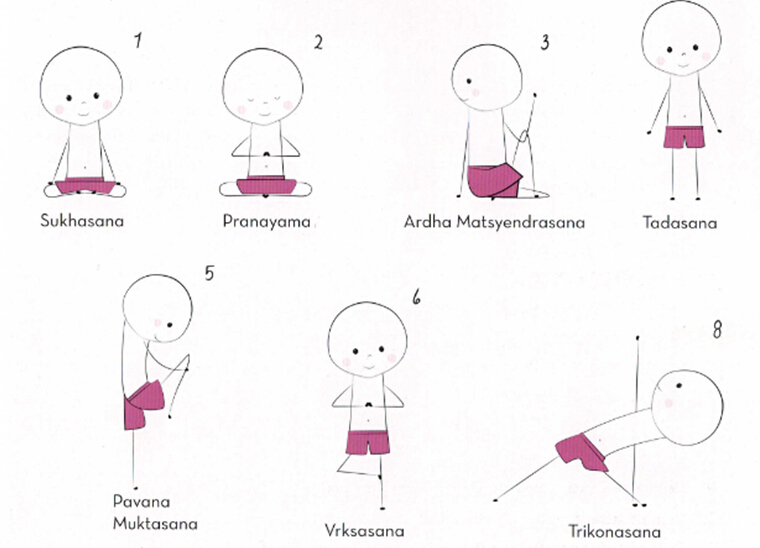 1
Sukhasana

2
Pranayama

3
Ardha Matsyendrasana

Tadasana

5
Pavana Muktasana

6
Vrksasana

8
Trikonasana