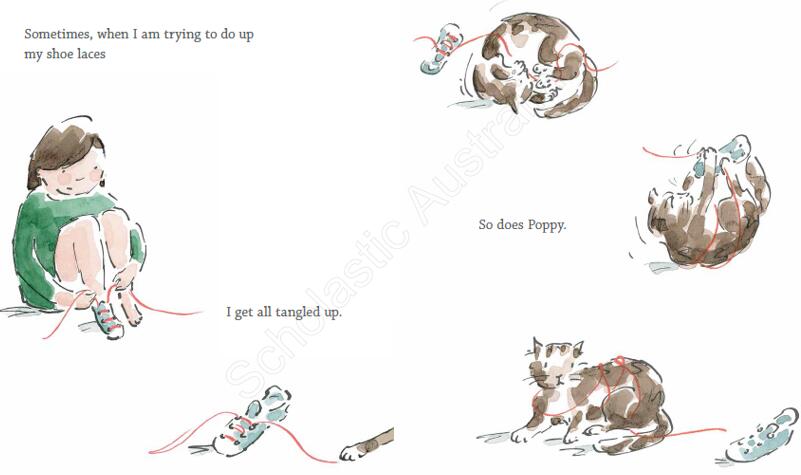 Sometimes, when I am trying to do up my shoe laces

I get all tangled up.

So does Poppy.

Scholastic Austra